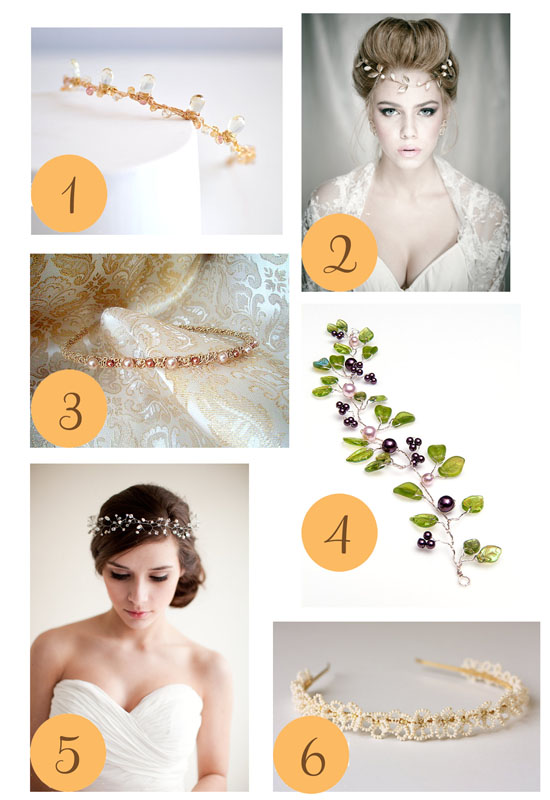 1

2

3

4

5

6